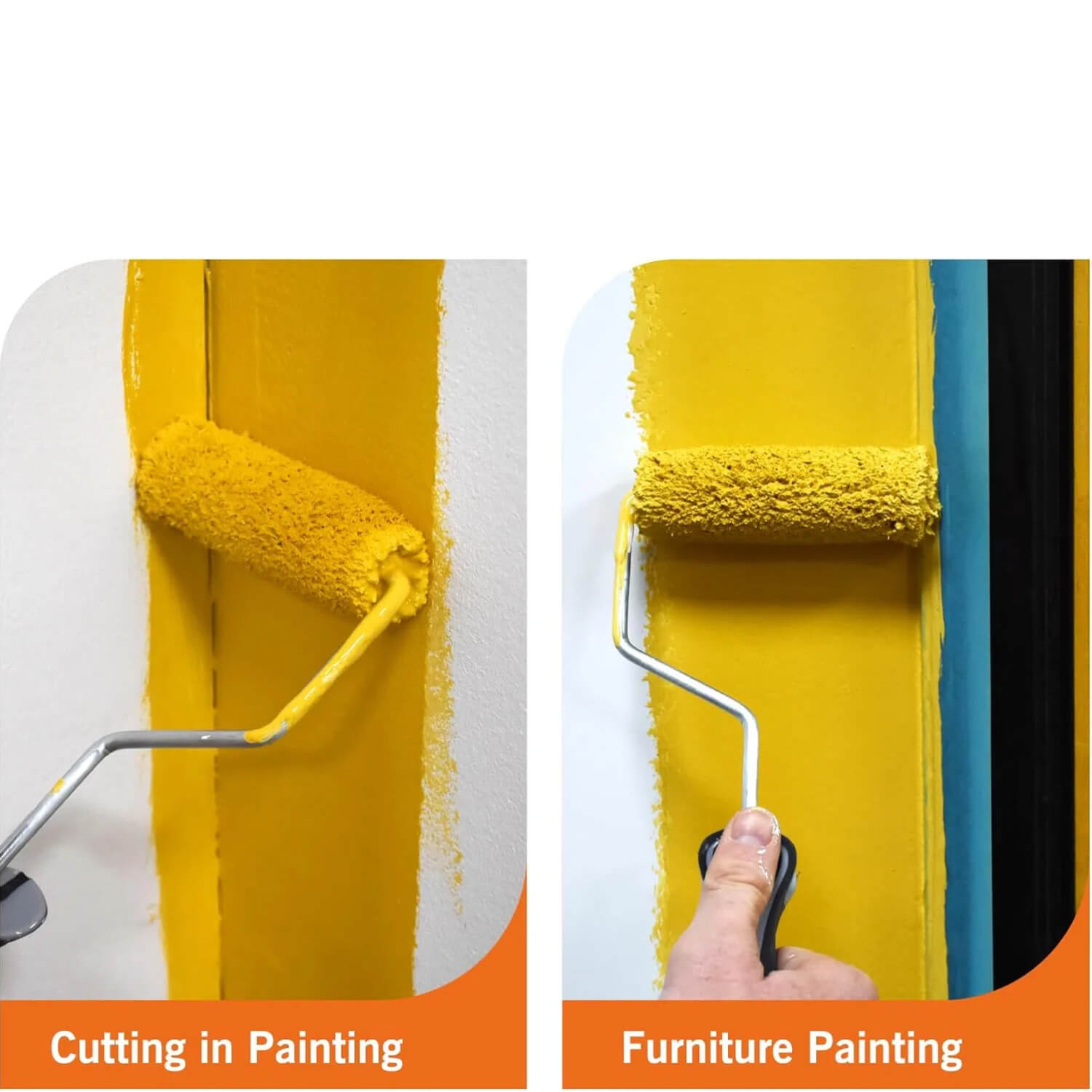 Cutting in Painting

Furniture Painting