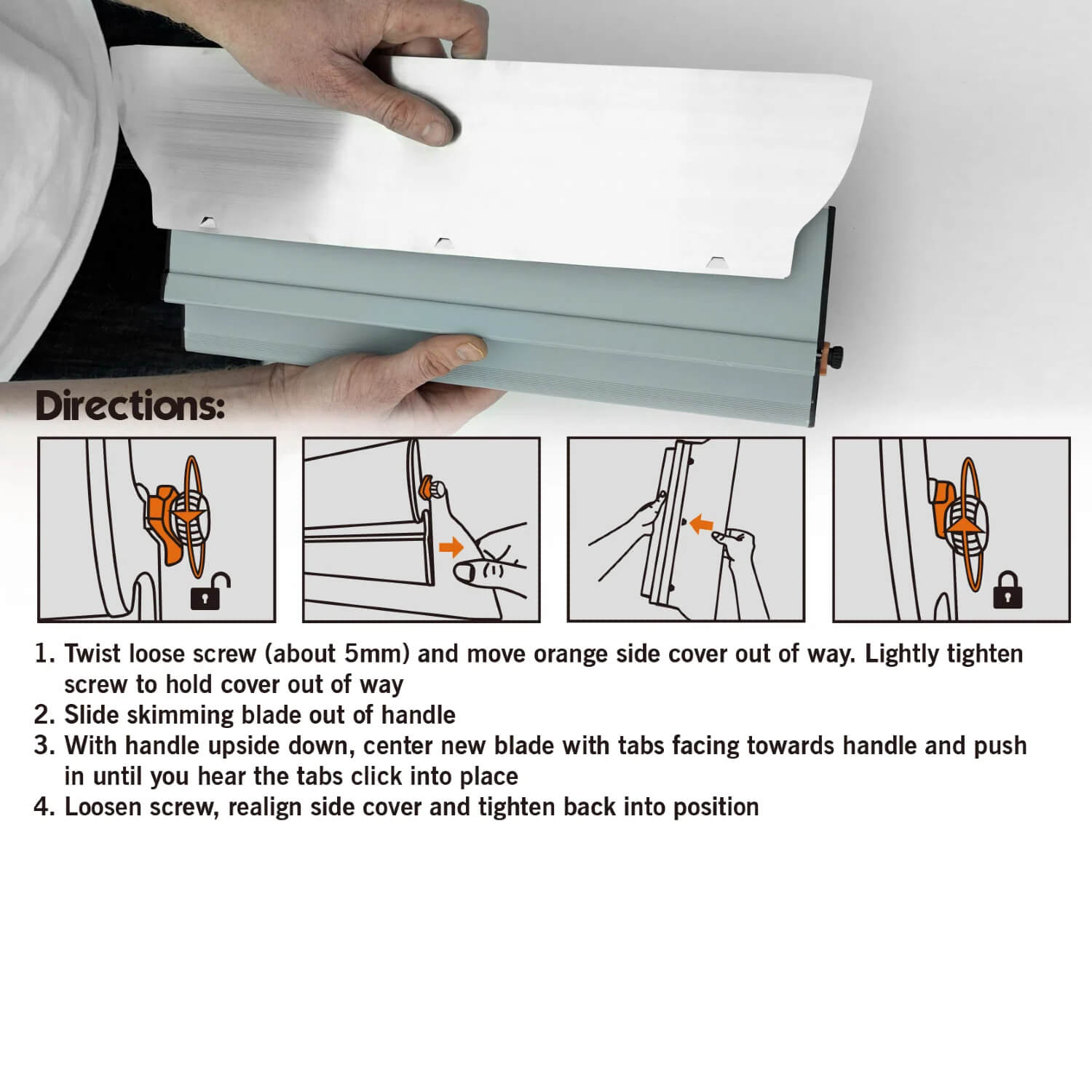 Directions:

1. Twist loose screw (about 5mm) and move orange side cover out of way. Lightly tighten screw to hold cover out of way
2. Slide skimming blade out of handle
3. With handle upside down, center new blade with tabs facing towards handle and push in until you hear the tabs click into place
4. Loosen screw, realign side cover and tighten back into position