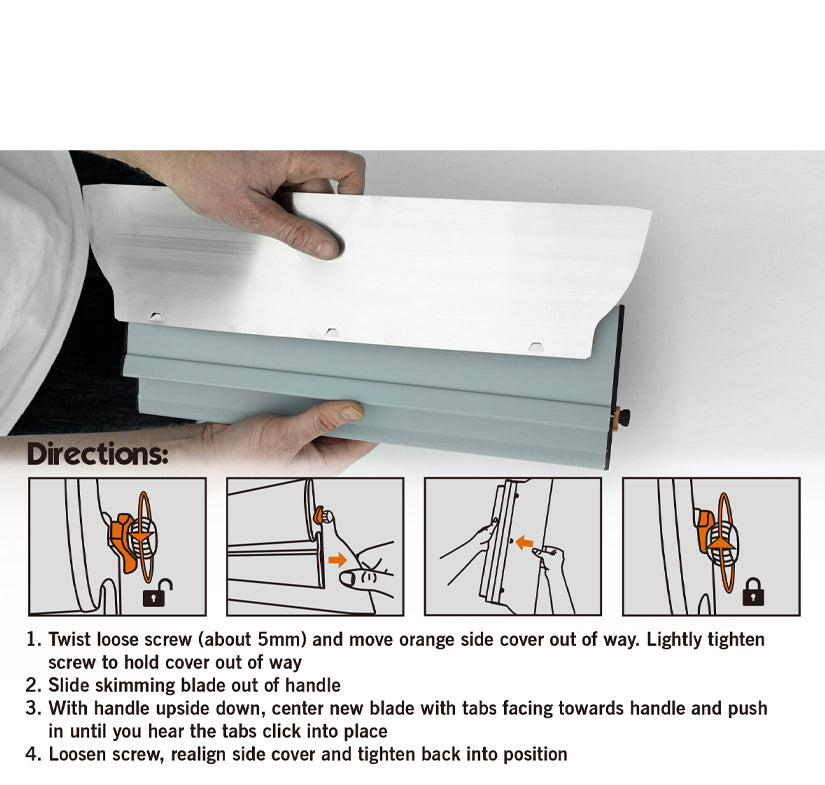 Directions:

1. Twist loose screw (about 5mm) and move orange side cover out of way. Lightly tighten screw to hold cover out of way
2. Slide skimming blade out of handle
3. With handle upside down, center new blade with tabs facing towards handle and push in until you hear the tabs click into place
4. Loosen screw, realign side cover and tighten back into position