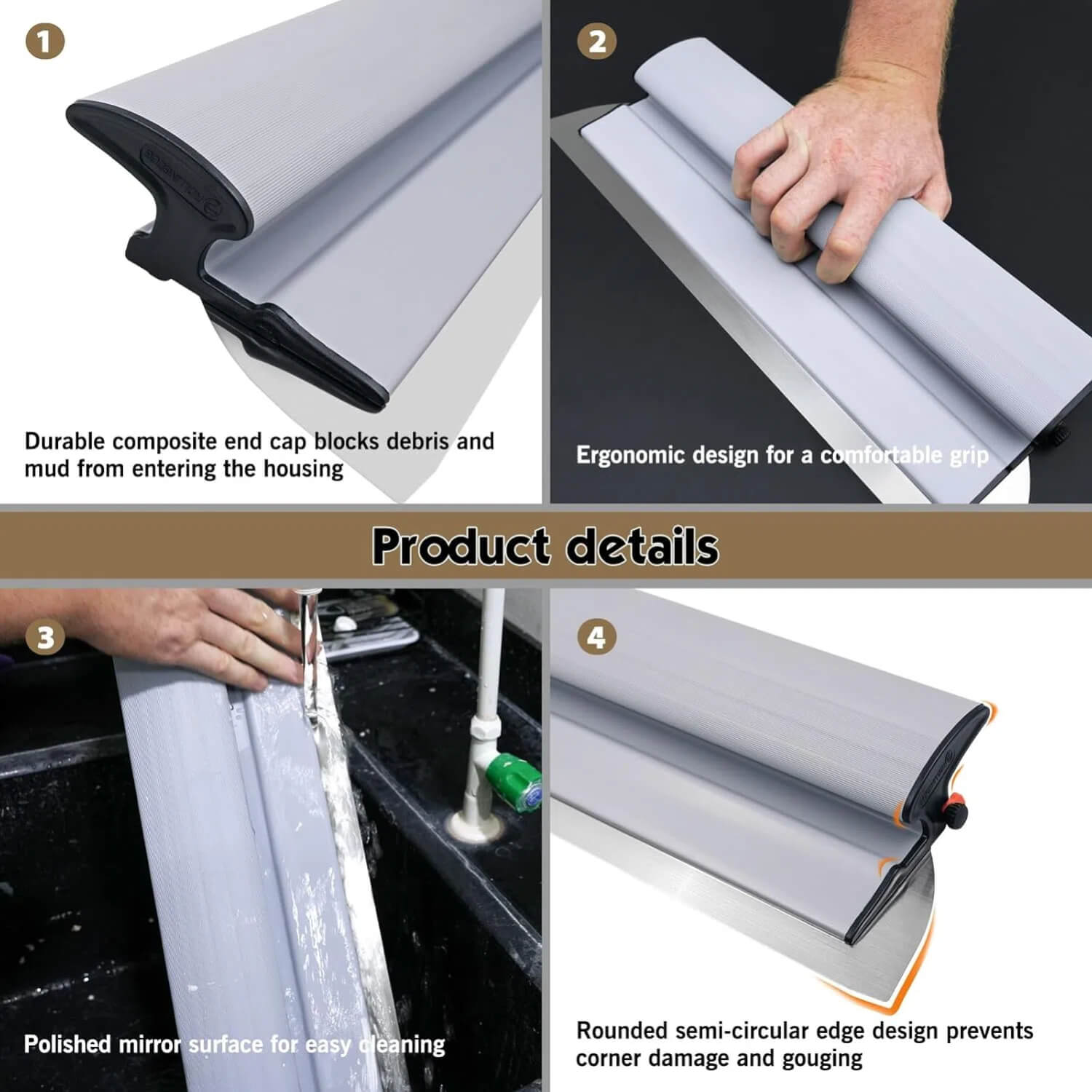 1

Durable composite end cap blocks debris and mud from entering the housing

2

Ergonomic design for a comfortable grip

Product details

3

Polished mirror surface for easy cleaning

4

Rounded semi-circular edge design prevents corner damage and gouging