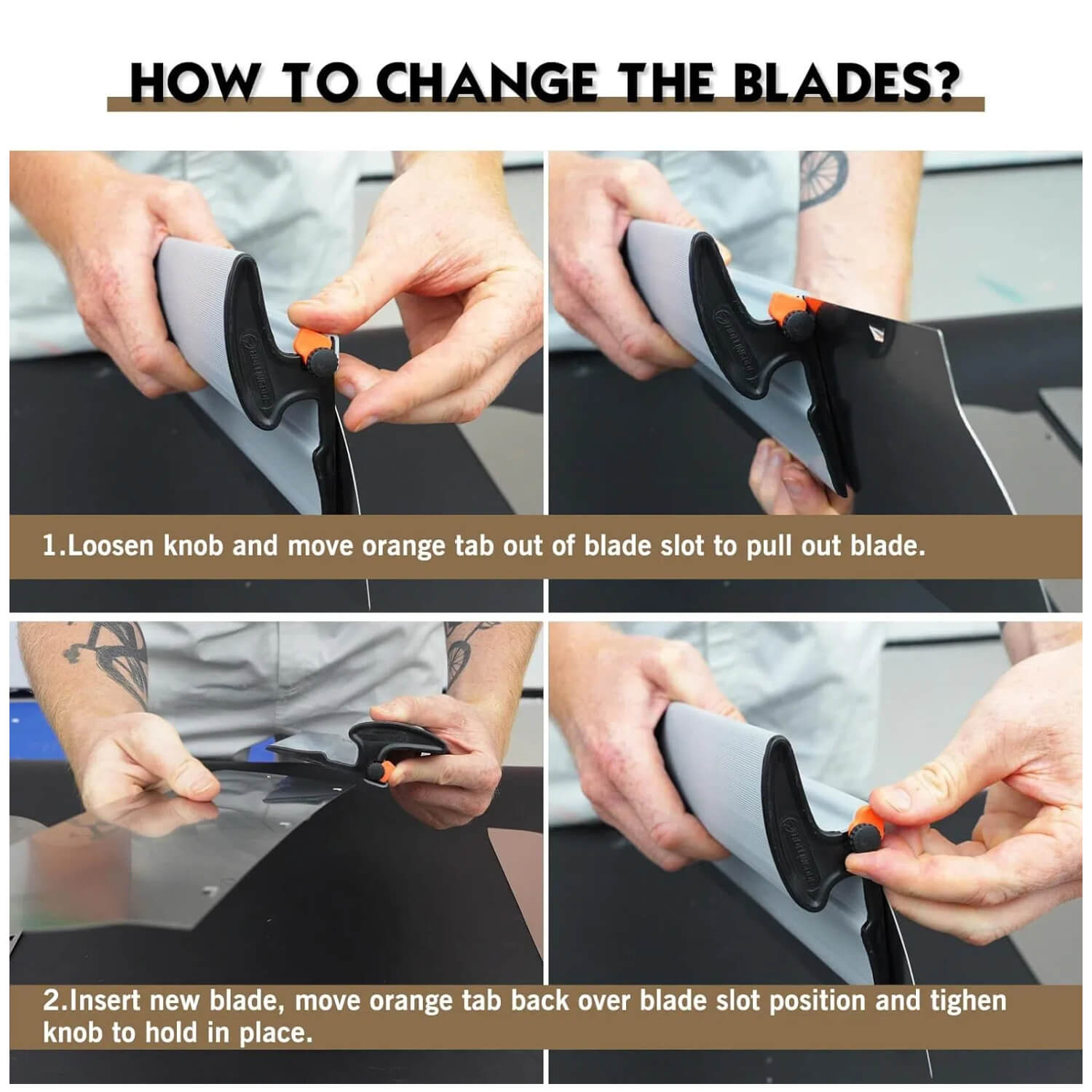 HOW TO CHANGE THE BLADES?

1.Loosen knob and move orange tab out of blade slot to pull out blade.

2.Insert new blade, move orange tab back over blade slot position and tighen knob to hold in place.