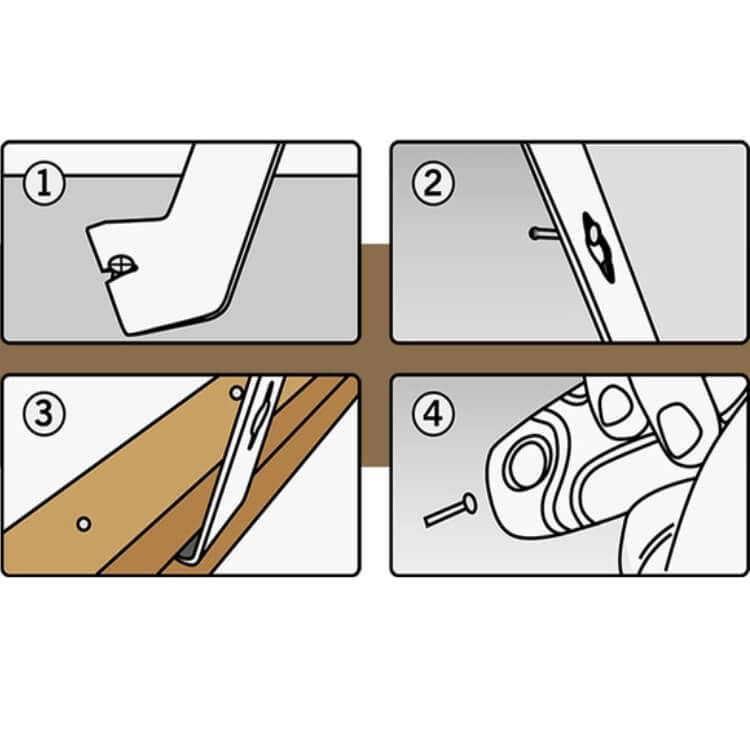 ①
②
③
④