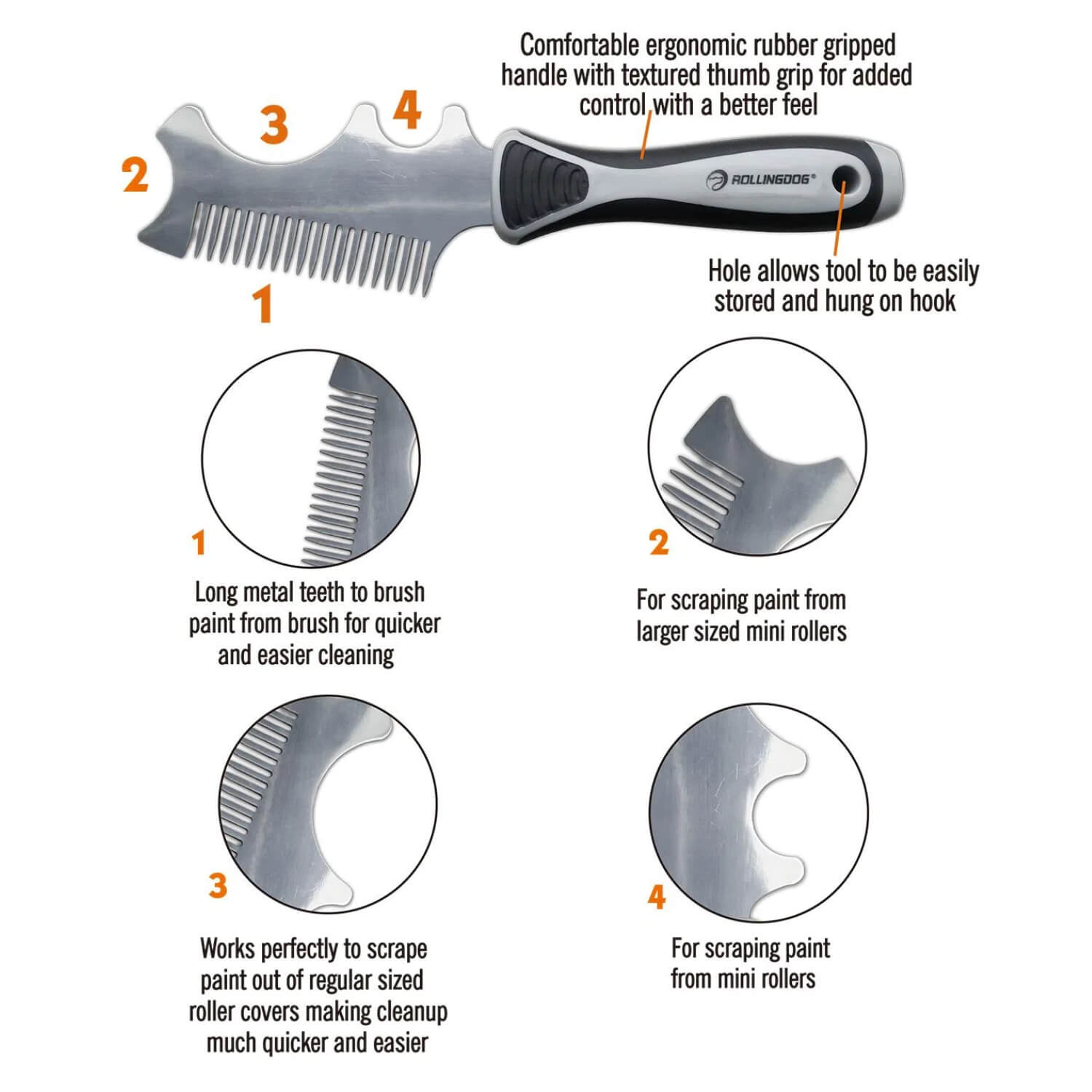 Comfortable ergonomic rubber gripped handle with textured thumb grip for added control with a better feel

2

3

4

ROLLINGDOG®

1

Hole allows tool to be easily stored and hung on hook

1

Long metal teeth to brush paint from brush for quicker and easier cleaning

2

For scraping paint from larger sized mini rollers

3

Works perfectly to scrape paint out of regular sized roller covers making cleanup much quicker and easier

4

For scraping paint from mini rollers