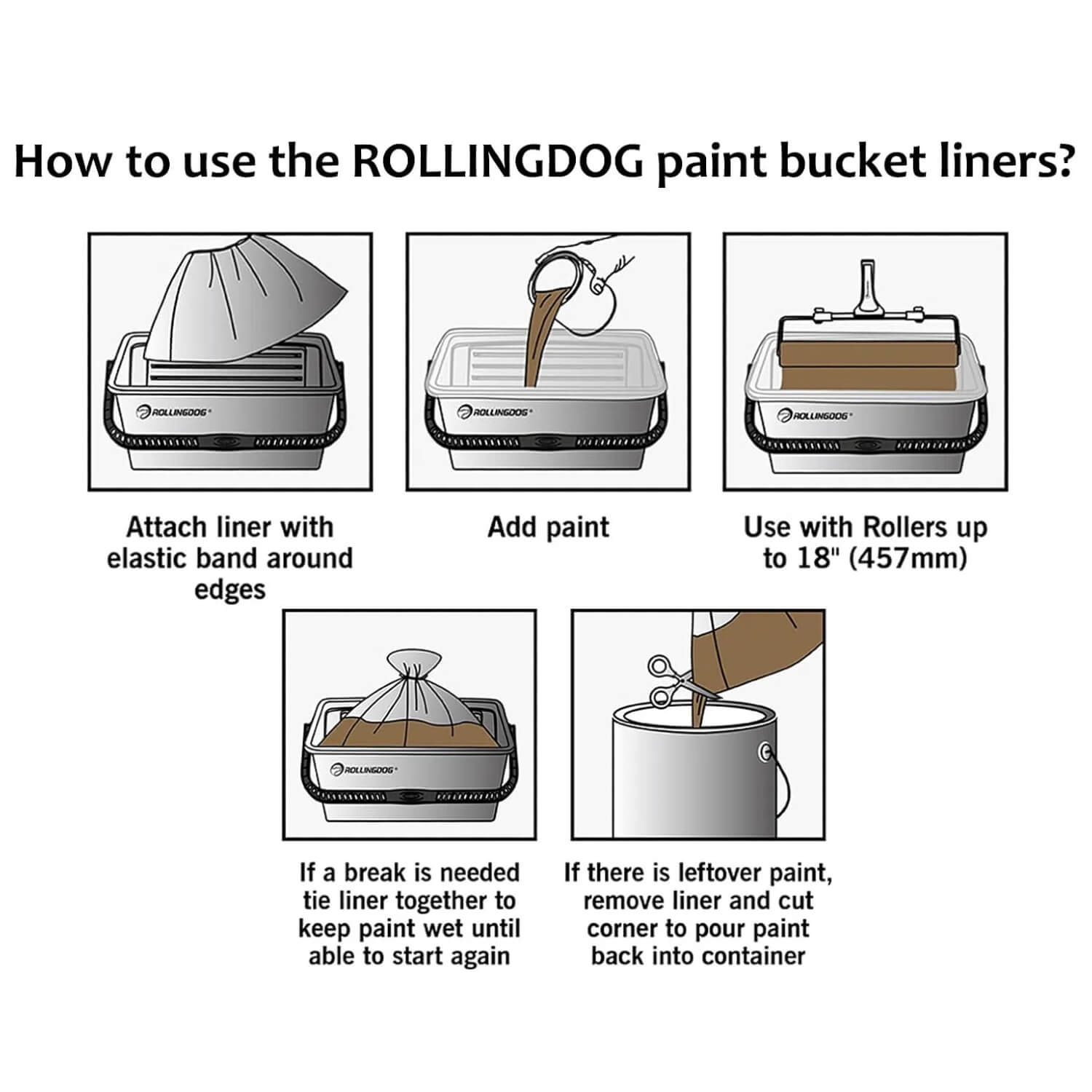 How to use the ROLLINGDOG paint bucket liners?

ROLLINGDOG

Attach liner with elastic band around edges

ROLLINGDOG

Add paint

ROLLINGDOG

Use with Rollers up to 18" (457mm)

ROLLINGDOG

If a break is needed tie liner together to keep paint wet until able to start again

If there is leftover paint, remove liner and cut corner to pour paint back into container